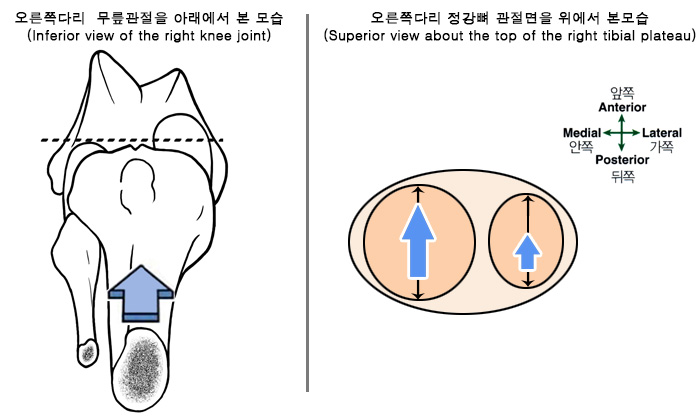 오른쪽다리 무릎관절을 아래에서 본 모습
(Inferior view of the right knee joint)

오른쪽다리 정강뼈 관절면을 위에서 본모습
(Superior view about the top of the right tibial plateau)

앞쪽
Anterior
Medial
안쪽
Lateral
가쪽
Posterior
뒤쪽